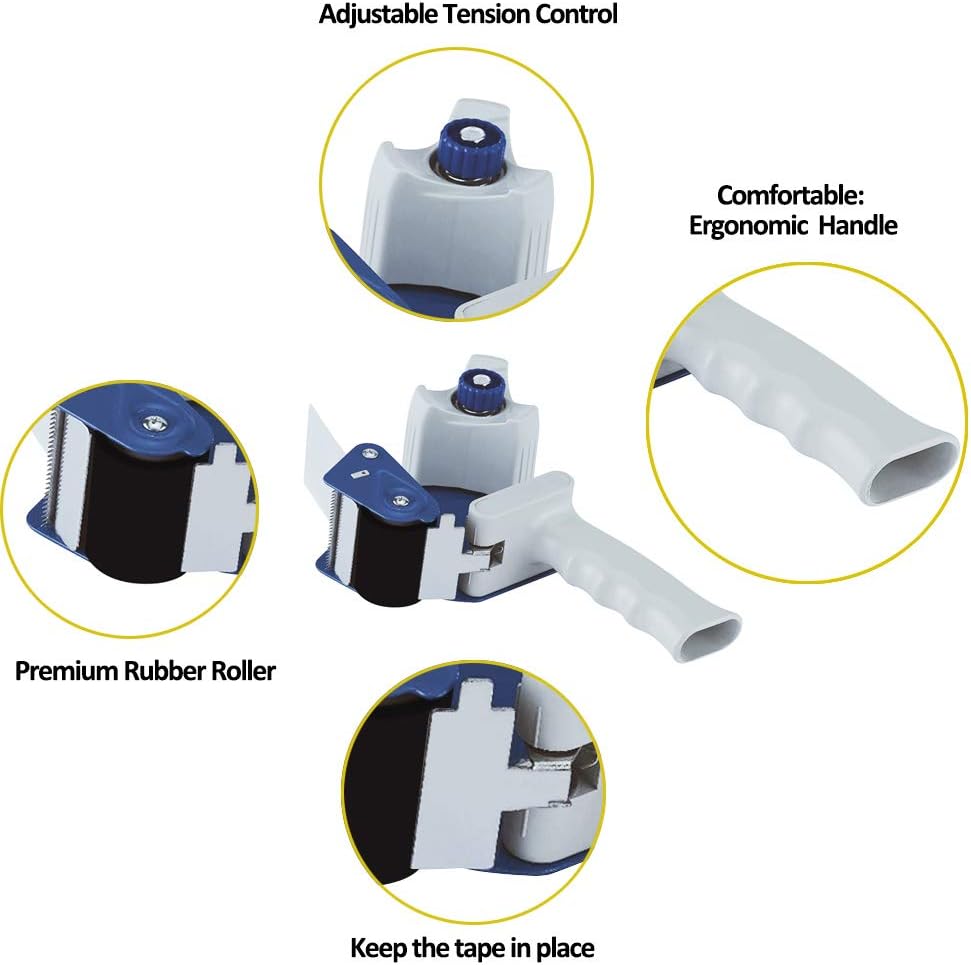 Adjustable Tension Control

Comfortable:
Ergonomic Handle

Premium Rubber Roller

Keep the tape in place